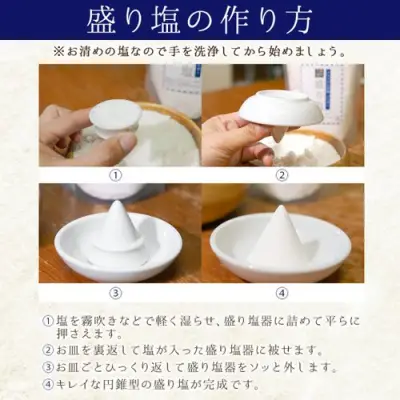 盛り塩の作り方

※お清めの塩なので手を洗浄してから始めましょう。

①

②

③

④

①塩を霧吹きなどで軽く湿らせ、盛り塩器に詰めて平らに押さえます。

②お皿を裏返して塩が入った盛り塩器に被せます。

③お皿ごとひっくり返して盛り塩器をソッと外します。

④キレイな円錐型の盛り塩が完成です。